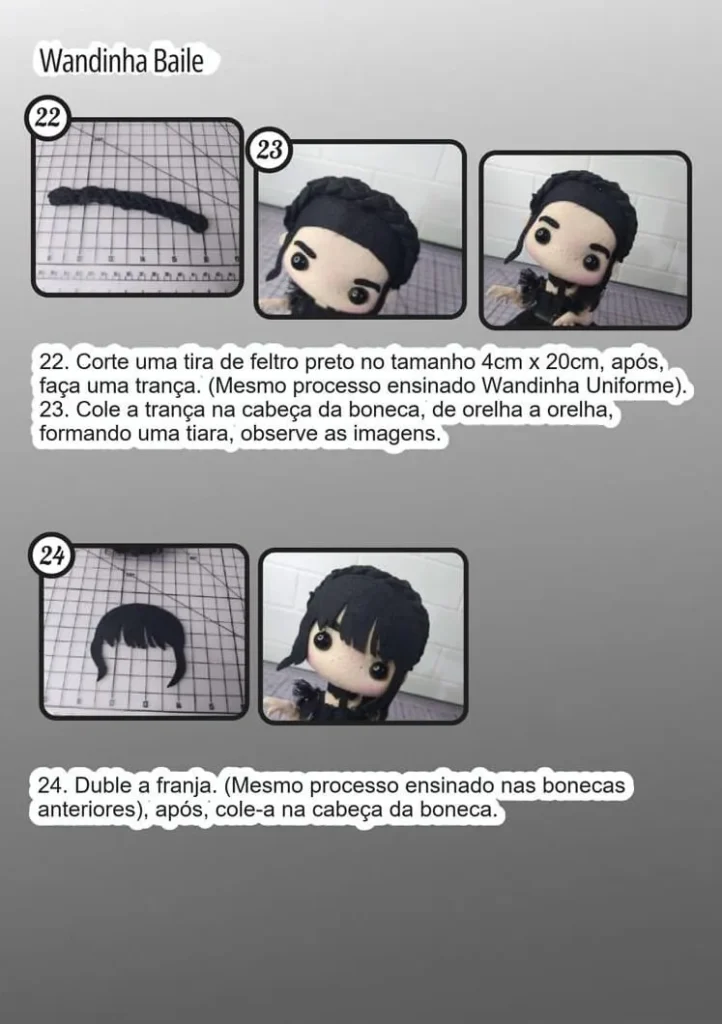 Wandinha Baile

22

23

22. Corte uma tira de feltro preto no tamanho 4cm x 20cm, após, faça uma trança. (Mesmo processo ensinado Wandinha Uniforme).
23. Cole a trança na cabeça da boneca, de orelha a orelha, formando uma tiara, observe as imagens.

24

24. Duble a franja. (Mesmo processo ensinado nas bonecas anteriores), após, cole-a na cabeça da boneca.