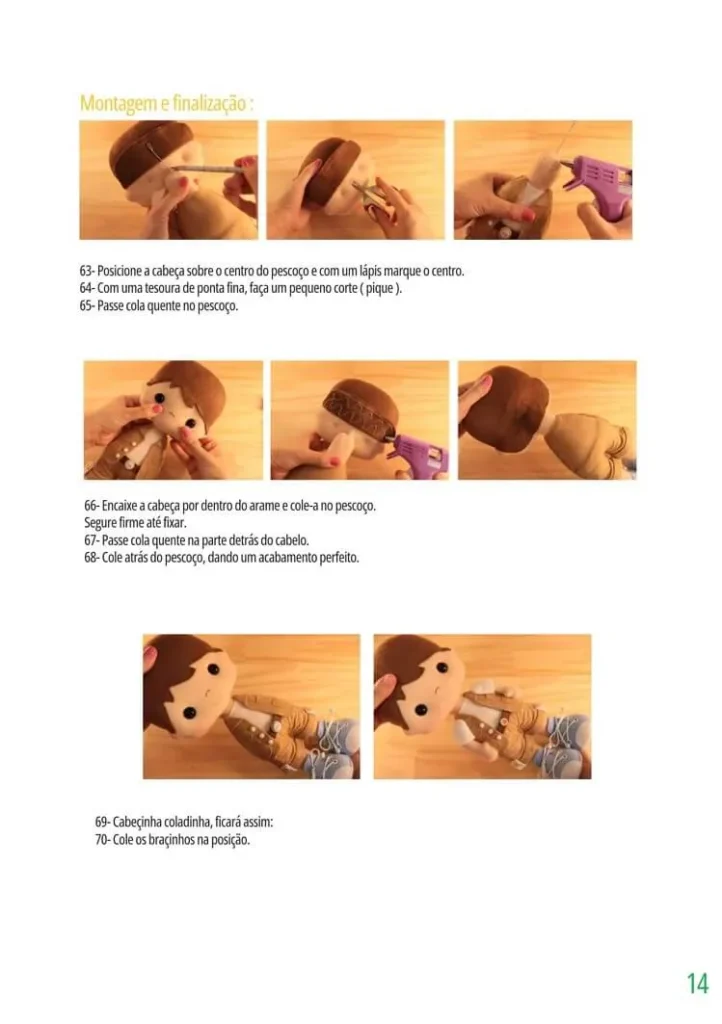 Montagem e finalização :

63- Posicione a cabeça sobre o centro do pescoço e com um lápis marque o centro.
64- Com uma tesoura de ponta fina, faça um pequeno corte ( pique ).
65- Passe cola quente no pescoço.

66- Encaixe a cabeça por dentro do arame e cole-a no pescoço.
Segure firme até fixar.
67- Passe cola quente na parte detrás do cabelo.
68- Cole atrás do pescoço, dando um acabamento perfeito.

69- Cabeçinha coladinha, ficará assim:
70- Cole os braçinhos na posição.

14